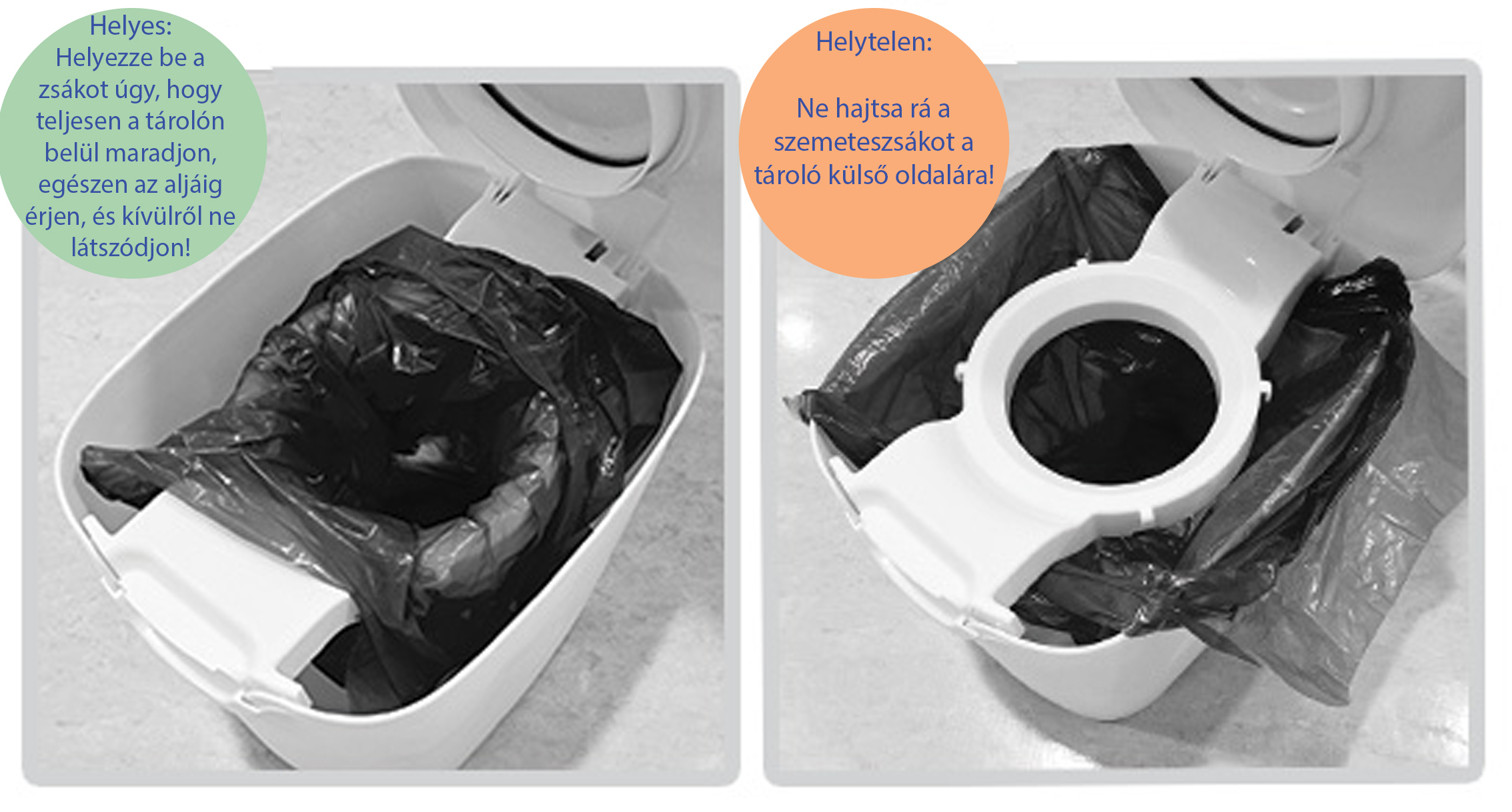 Helyes:
Helyezze be a zsákot úgy, hogy teljesen a tárolón belül maradjon, egészen az aljáig érjen, és kívülről ne látszódjon!

Helytelen:

Ne hajtsa rá a szemeteszsákot a tároló külső oldalára!